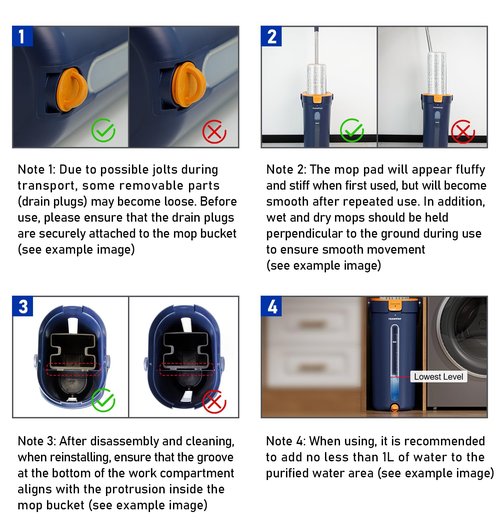 1

Note 1: Due to possible jolts during transport, some removable parts (drain plugs) may become loose. Before use, please ensure that the drain plugs are securely attached to the mop bucket (see example image)

2

Note 2: The mop pad will appear fluffy and stiff when first used, but will become smooth after repeated use. In addition, wet and dry mops should be held perpendicular to the ground during use to ensure smooth movement
(see example image)

3

Note 3: After disassembly and cleaning, when reinstalling, ensure that the groove at the bottom of the work compartment aligns with the protrusion inside the mop bucket (see example image)

4

Lowest Level

Note 4: When using, it is recommended to add no less than 1L of water to the purified water area (see example image)