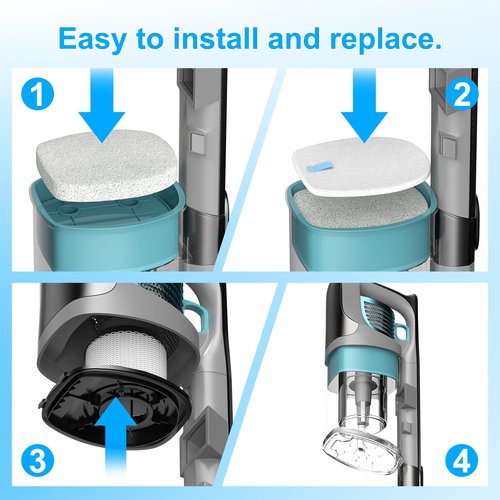 Easy to install and replace.

1

2

3

4