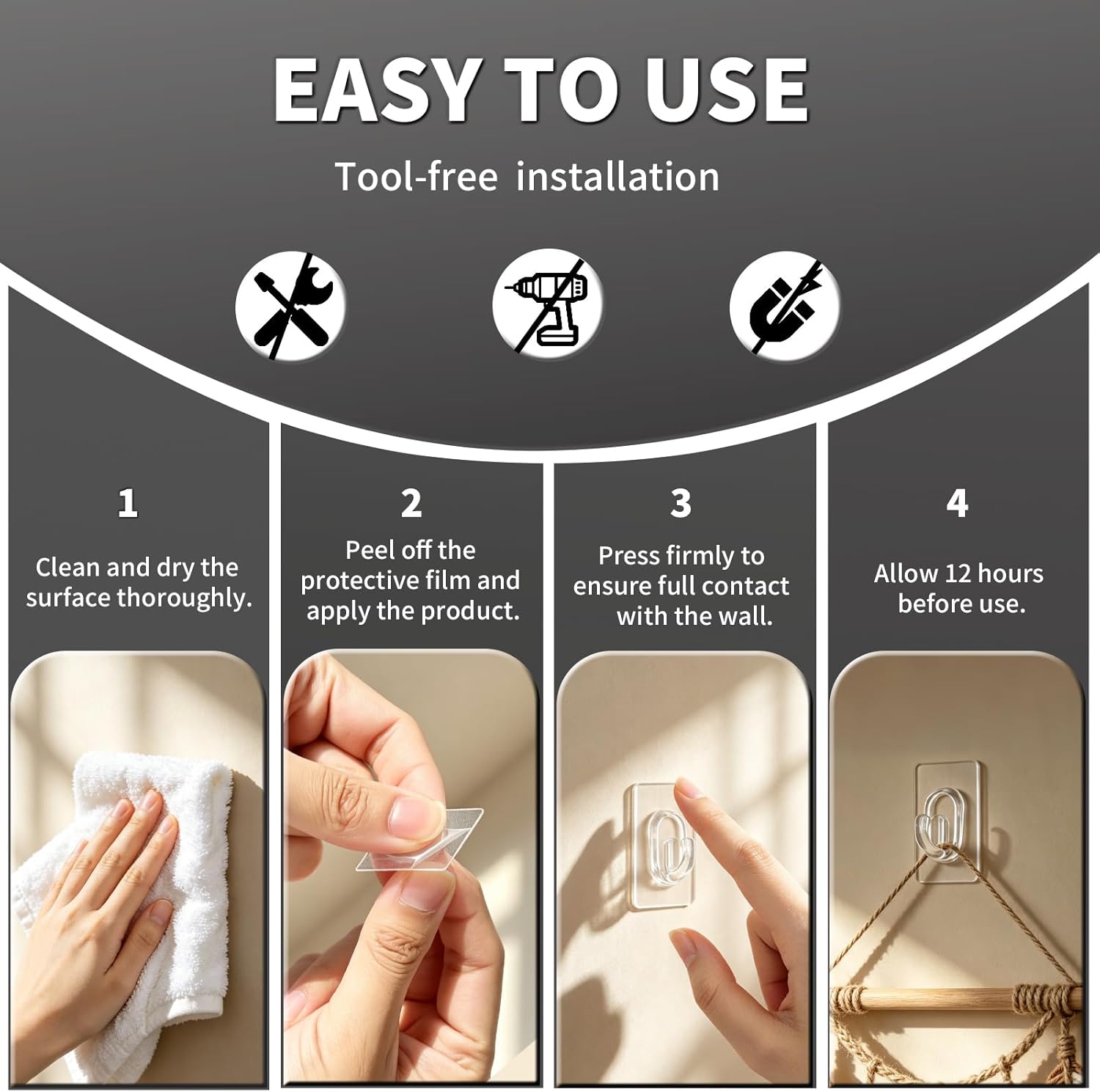 EASY TO USE

Tool-free installation

1

Clean and dry the surface thoroughly.

2

Peel off the protective film and apply the product.

3

Press firmly to ensure full contact with the wall.

4

Allow 12 hours before use.