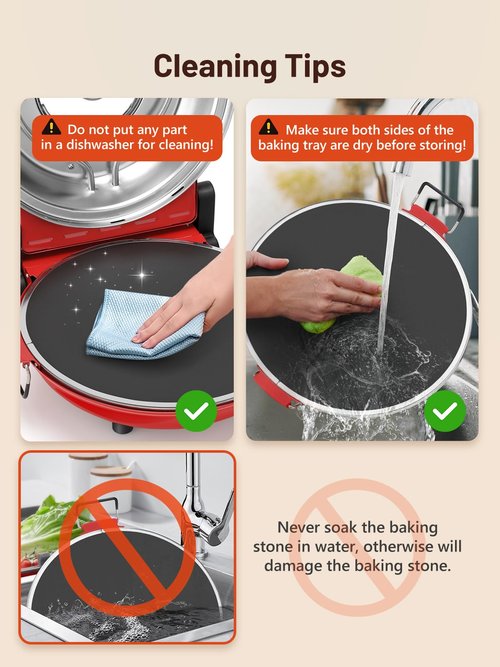 Cleaning Tips

Do not put any part in a dishwasher for cleaning!

Make sure both sides of the baking tray are dry before storing!

Never soak the baking stone in water, otherwise will damage the baking stone.