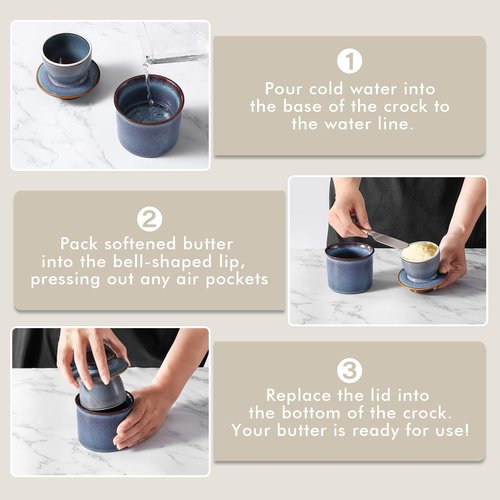 1

Pour cold water into the base of the crock to the water line.

2

Pack softened butter into the bell-shaped lip, pressing out any air pockets

3

Replace the lid into the bottom of the crock. Your butter is ready for use!