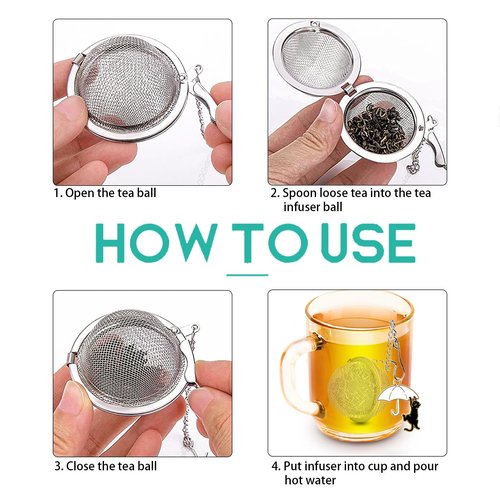 1. Open the tea ball

2. Spoon loose tea into the tea infuser ball

HOW TO USE

3. Close the tea ball

4. Put infuser into cup and pour hot water