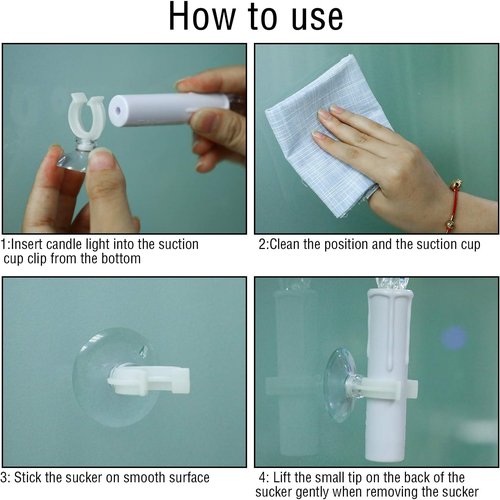 How to use

1:Insert candle light into the suction cup clip from the bottom

2:Clean the position and the suction cup

3: Stick the sucker on smooth surface

4: Lift the small tip on the back of the sucker gently when removing the sucker