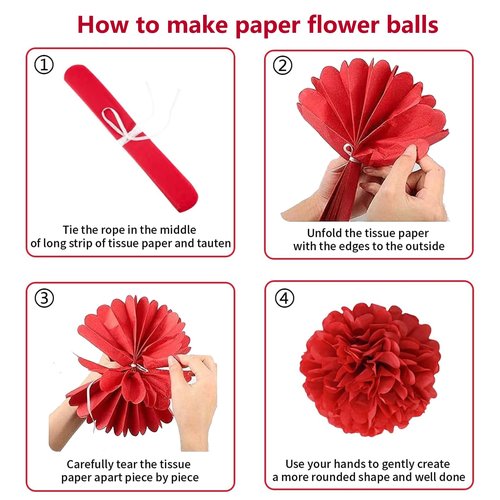 How to make paper flower balls

①

Tie the rope in the middle of long strip of tissue paper and tauten

②

Unfold the tissue paper with the edges to the outside

③

Carefully tear the tissue paper apart piece by piece

④

Use your hands to gently create a more rounded shape and well done