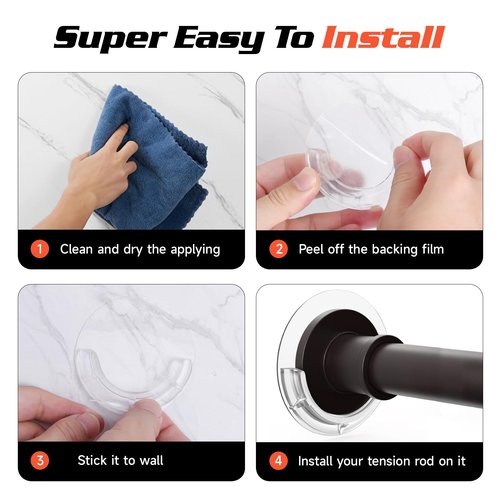 Super Easy To Install

1 Clean and dry the applying

2 Peel off the backing film

3 Stick it to wall

4 Install your tension rod on it