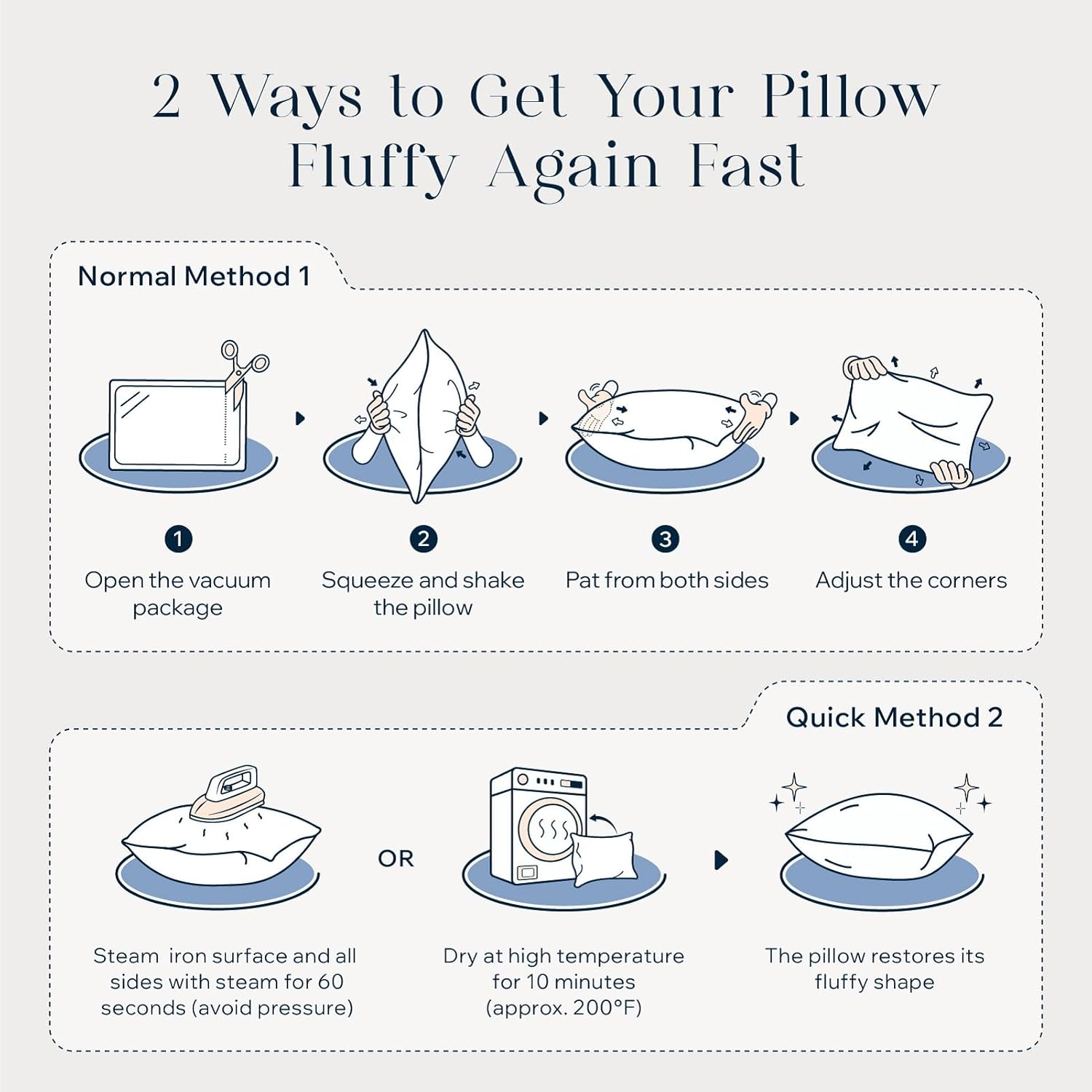 2 Ways to Get Your Pillow Fluffy Again Fast

Normal Method 1

1
Open the vacuum package

2
Squeeze and shake the pillow

3
Pat from both sides

4
Adjust the corners

Quick Method 2

Steam iron surface and all sides with steam for 60 seconds (avoid pressure)

OR

Dry at high temperature for 10 minutes (approx. 200°F)

The pillow restores its fluffy shape