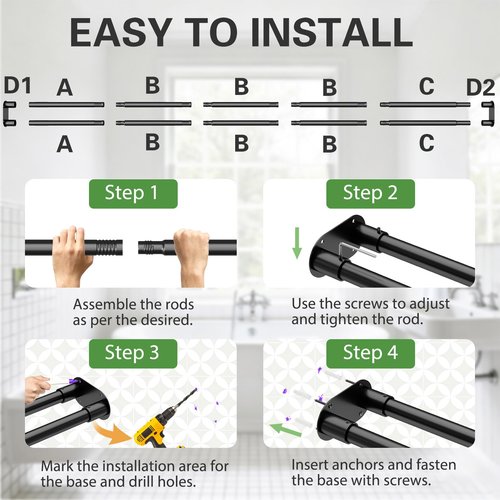 EASY TO INSTALL

D1 A B B B C D2

A B B B C

Step 1

Assemble the rods as per the desired.

Step 2

Use the screws to adjust and tighten the rod.

Step 3

Mark the installation area for the base and drill holes.

Step 4

Insert anchors and fasten the base with screws.