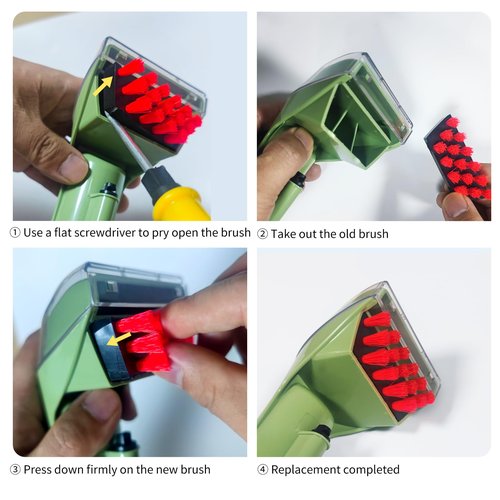 ① Use a flat screwdriver to pry open the brush

② Take out the old brush

③ Press down firmly on the new brush

④ Replacement completed