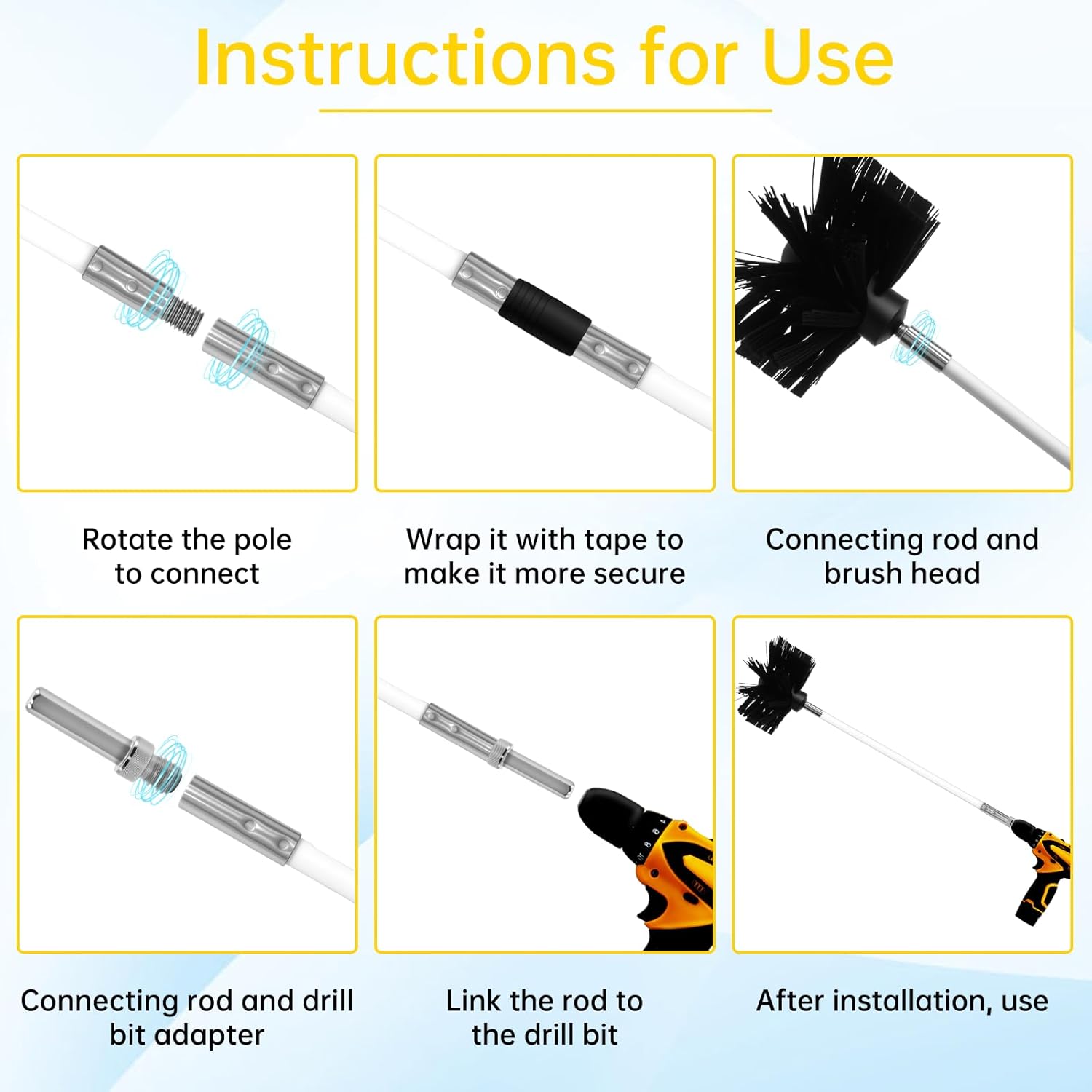 Instructions for Use

Rotate the pole to connect

Wrap it with tape to make it more secure

Connecting rod and brush head

Connecting rod and drill bit adapter

Link the rod to the drill bit

After installation, use