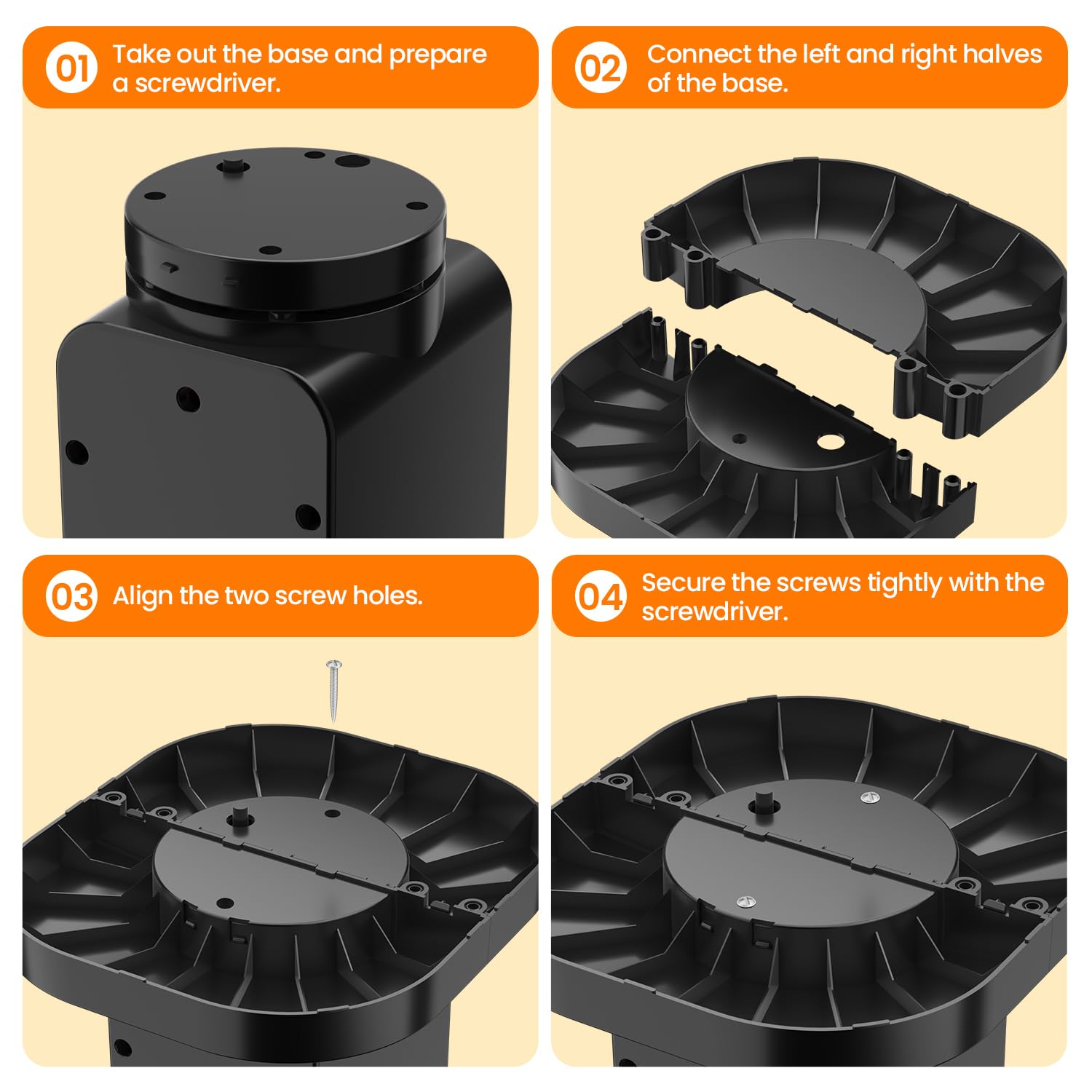 01 Take out the base and prepare a screwdriver.

02 Connect the left and right halves of the base.

03 Align the two screw holes.

04 Secure the screws tightly with the screwdriver.