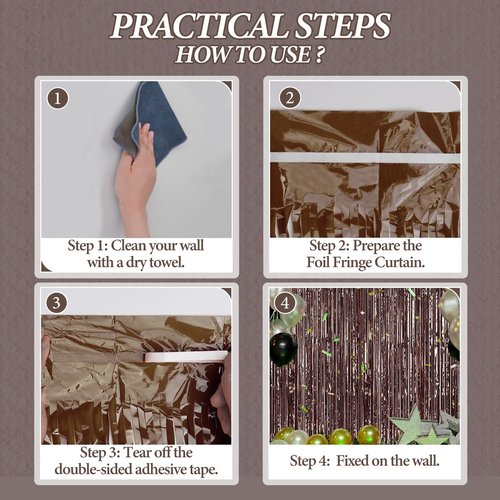 PRACTICAL STEPS
HOW TO USE ?

1

Step 1: Clean your wall with a dry towel.

2

Step 2: Prepare the Foil Fringe Curtain.

3

Step 3: Tear off the double-sided adhesive tape.

4

Step 4: Fixed on the wall.