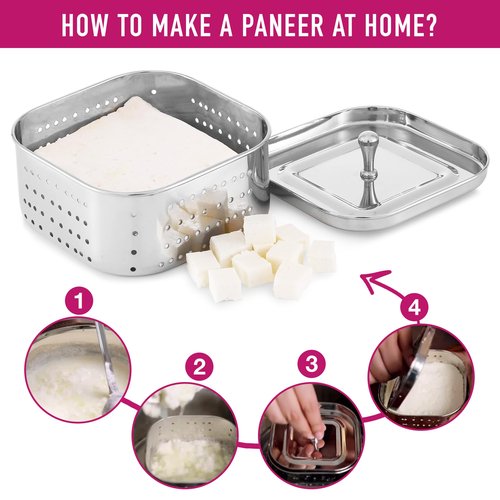 HOW TO MAKE A PANEER AT HOME?

1

2

3

4