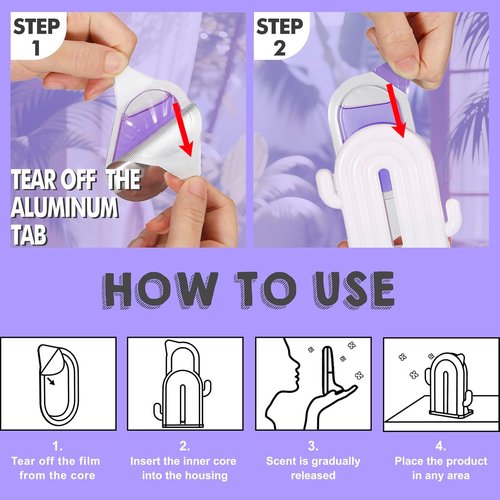 STEP 1

TEAR OFF THE ALUMINUM TAB

STEP 2

HOW TO USE

1.
Tear off the film from the core

2.
Insert the inner core into the housing

3.
Scent is gradually released

4.
Place the product in any area