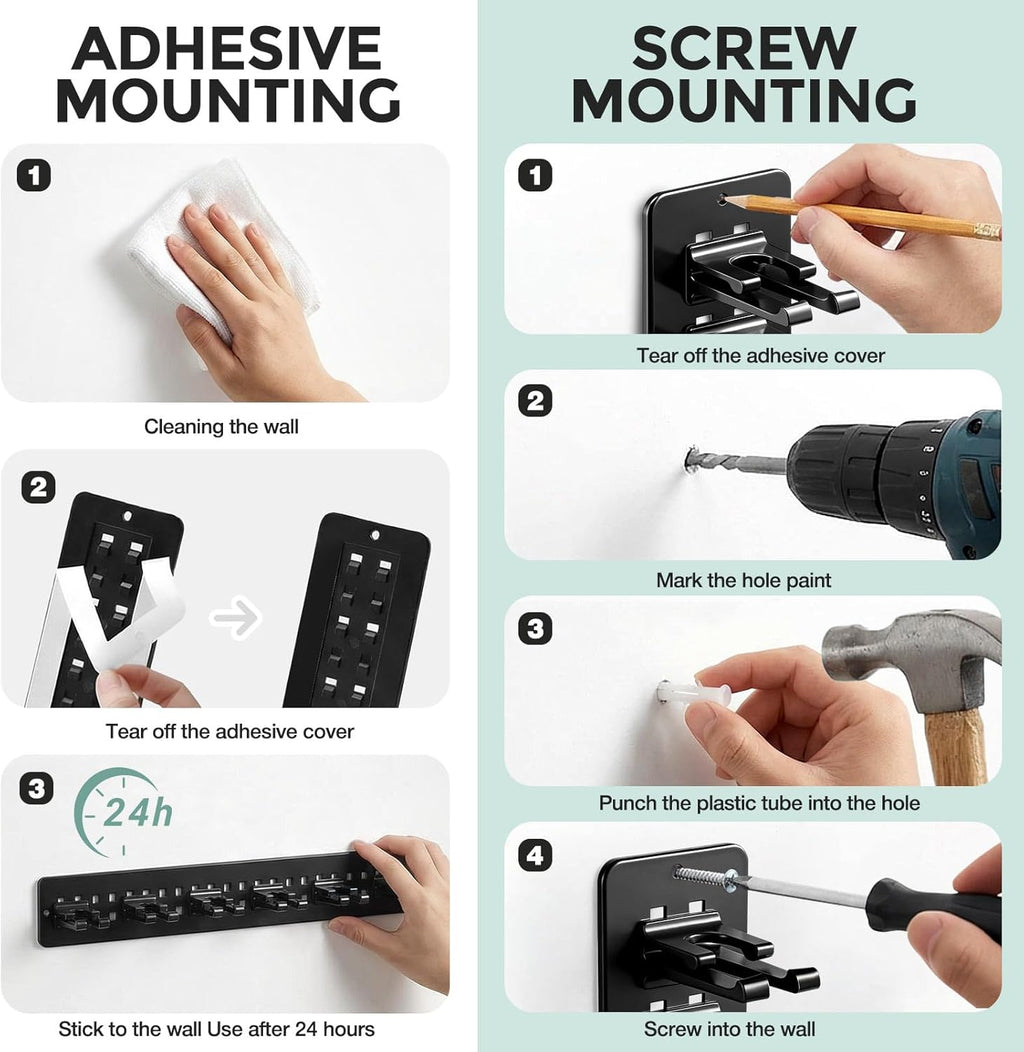 ADHESIVE MOUNTING

1

Cleaning the wall

2

Tear off the adhesive cover

3

24h

Stick to the wall Use after 24 hours

SCREW MOUNTING

1

Tear off the adhesive cover

2

Mark the hole paint

3

Punch the plastic tube into the hole

4

Screw into the wall