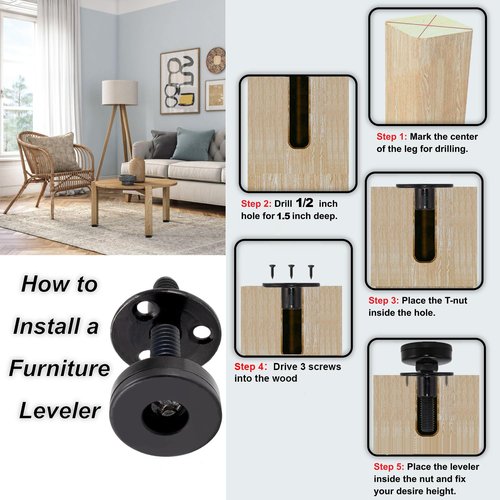 How to Install a Furniture Leveler

Step 1: Mark the center of the leg for drilling.

Step 2: Drill 1/2 inch hole for 1.5 inch deep.

Step 3: Place the T-nut inside the hole.

Step 4: Drive 3 screws into the wood

Step 5: Place the leveler inside the nut and fix your desire height.