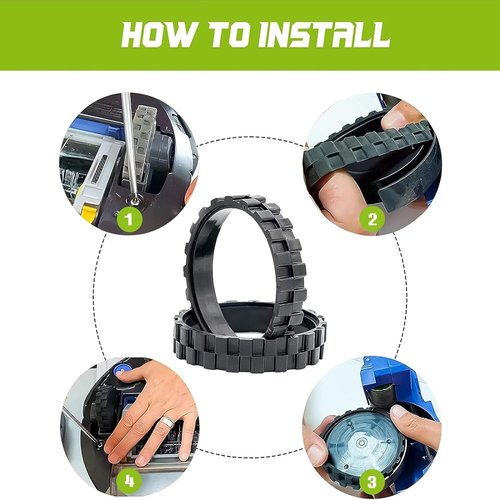 HOW TO INSTALL

1

2

4

3