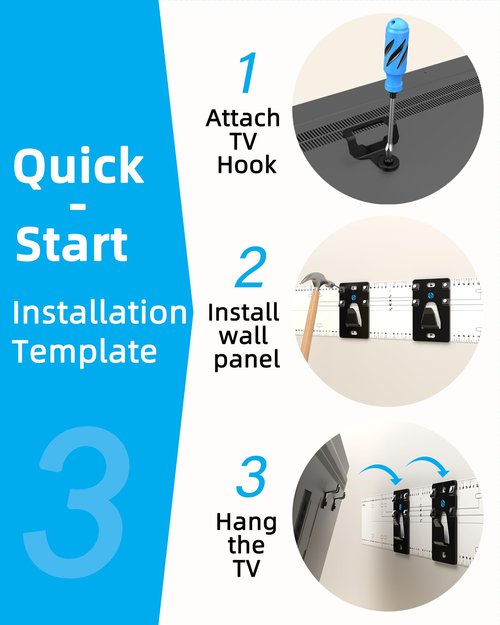 Quick
-
Start

Installation Template

3

1
Attach TV Hook

2
Install wall panel

3
Hang the TV