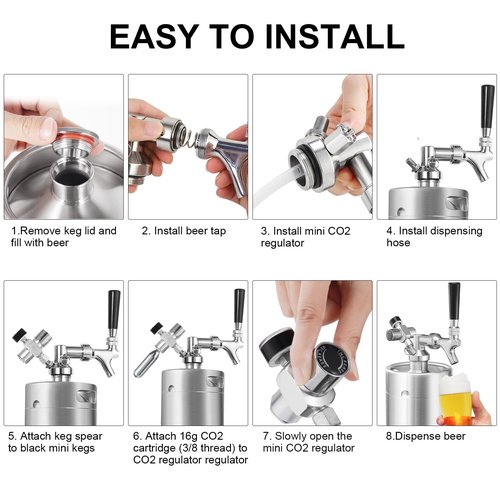 EASY TO INSTALL

1.Remove keg lid and fill with beer

2. Install beer tap

3. Install mini CO2 regulator

4. Install dispensing hose

5. Attach keg spear to black mini kegs

6. Attach 16g CO2 cartridge (3/8 thread) to CO2 regulator regulator

7. Slowly open the mini CO2 regulator

8.Dispense beer