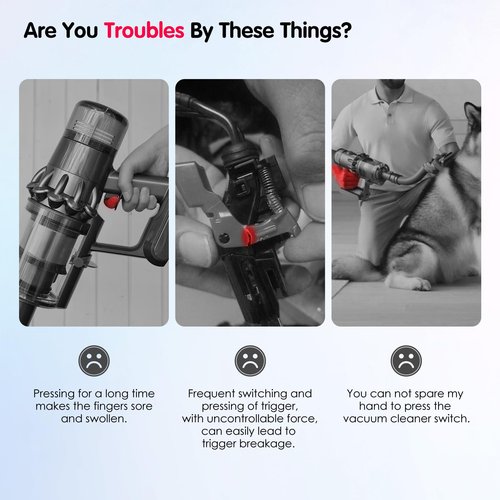 Are You Troubles By These Things?

Pressing for a long time makes the fingers sore and swollen.

Frequent switching and pressing of trigger, with uncontrollable force, can easily lead to trigger breakage.

You can not spare my hand to press the vacuum cleaner switch.