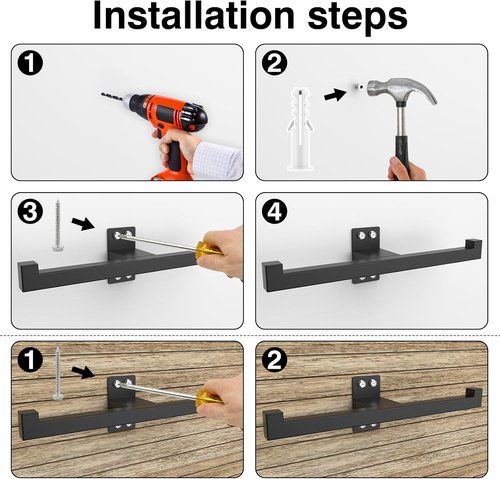 Installation steps

1

2

3

4

1

2