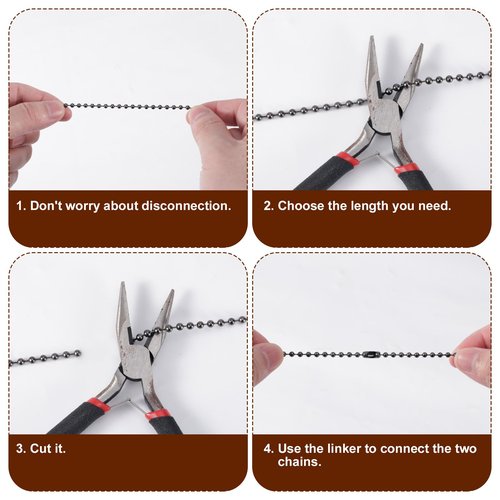 1. Don't worry about disconnection.

2. Choose the length you need.

3. Cut it.

4. Use the linker to connect the two chains.