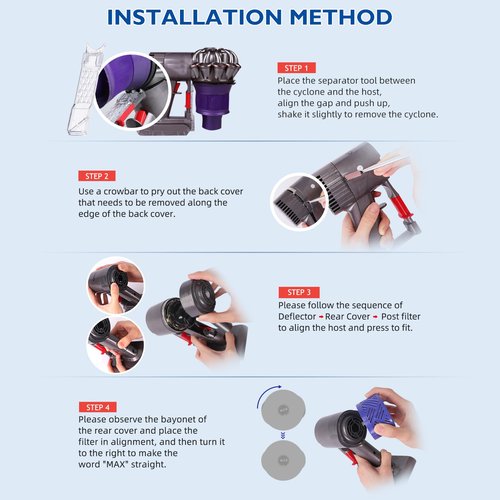 INSTALLATION METHOD

STEP 1
Place the separator tool between the cyclone and the host, align the gap and push up, shake it slightly to remove the cyclone.

STEP 2
Use a crowbar to pry out the back cover that needs to be removed along the edge of the back cover.

STEP 3
Please follow the sequence of Deflector → Rear Cover → Post filter to align the host and press to fit.

STEP 4
Please observe the bayonet of the rear cover and place the filter in alignment, and then turn it to the right to make the word "MAX" straight.