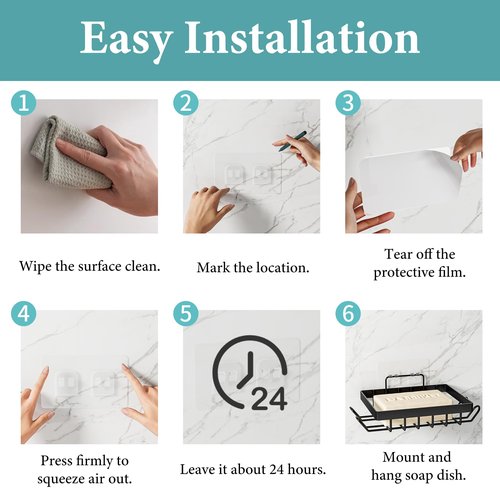 Easy Installation

1

Wipe the surface clean.

2

Mark the location.

3

Tear off the protective film.

4

Press firmly to squeeze air out.

5

24

Leave it about 24 hours.

6

Mount and hang soap dish.