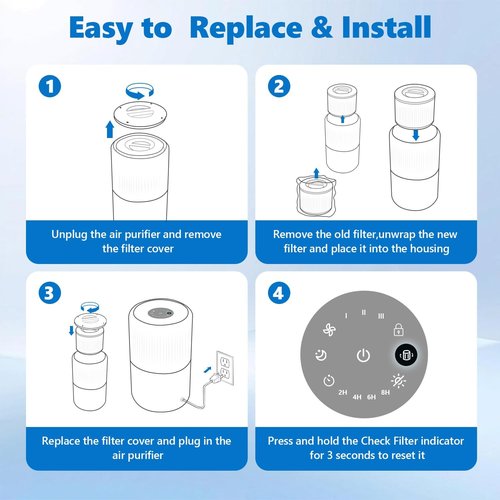 Easy to Replace & Install

1

Unplug the air purifier and remove the filter cover

2

Remove the old filter,unwrap the new filter and place it into the housing

3

Replace the filter cover and plug in the air purifier

4

I II III

2H 4H 6H 8H

Press and hold the Check Filter indicator for 3 seconds to reset it