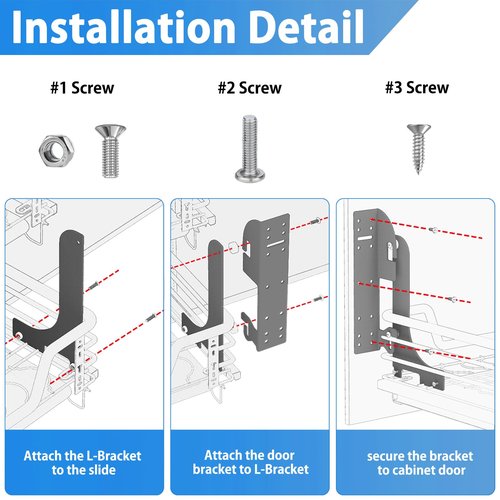 Installation Detail

#1 Screw

#2 Screw

#3 Screw

Attach the L-Bracket to the slide

Attach the door bracket to L-Bracket

secure the bracket to cabinet door