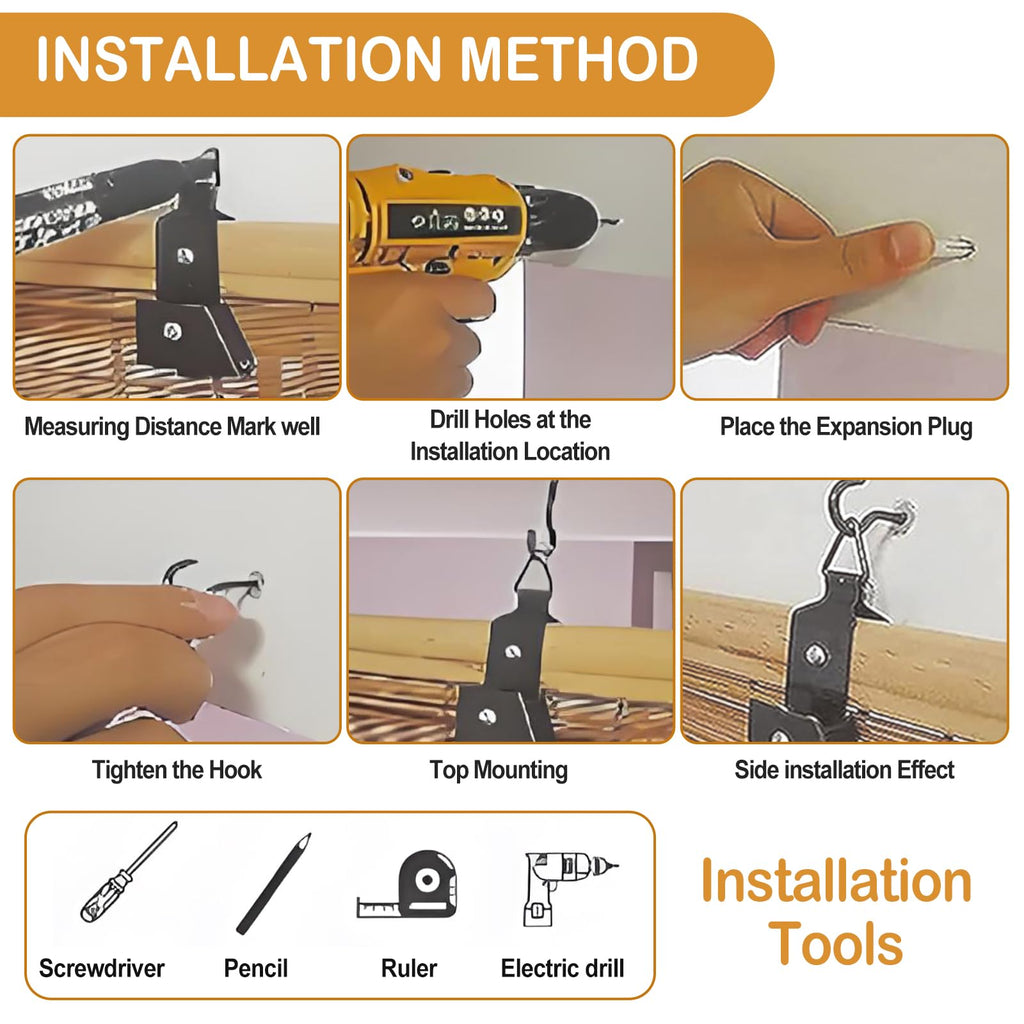 INSTALLATION METHOD

Measuring Distance Mark well

Drill Holes at the Installation Location

Place the Expansion Plug

Tighten the Hook

Top Mounting

Side installation Effect

Screwdriver

Pencil

Ruler

Electric drill

Installation Tools