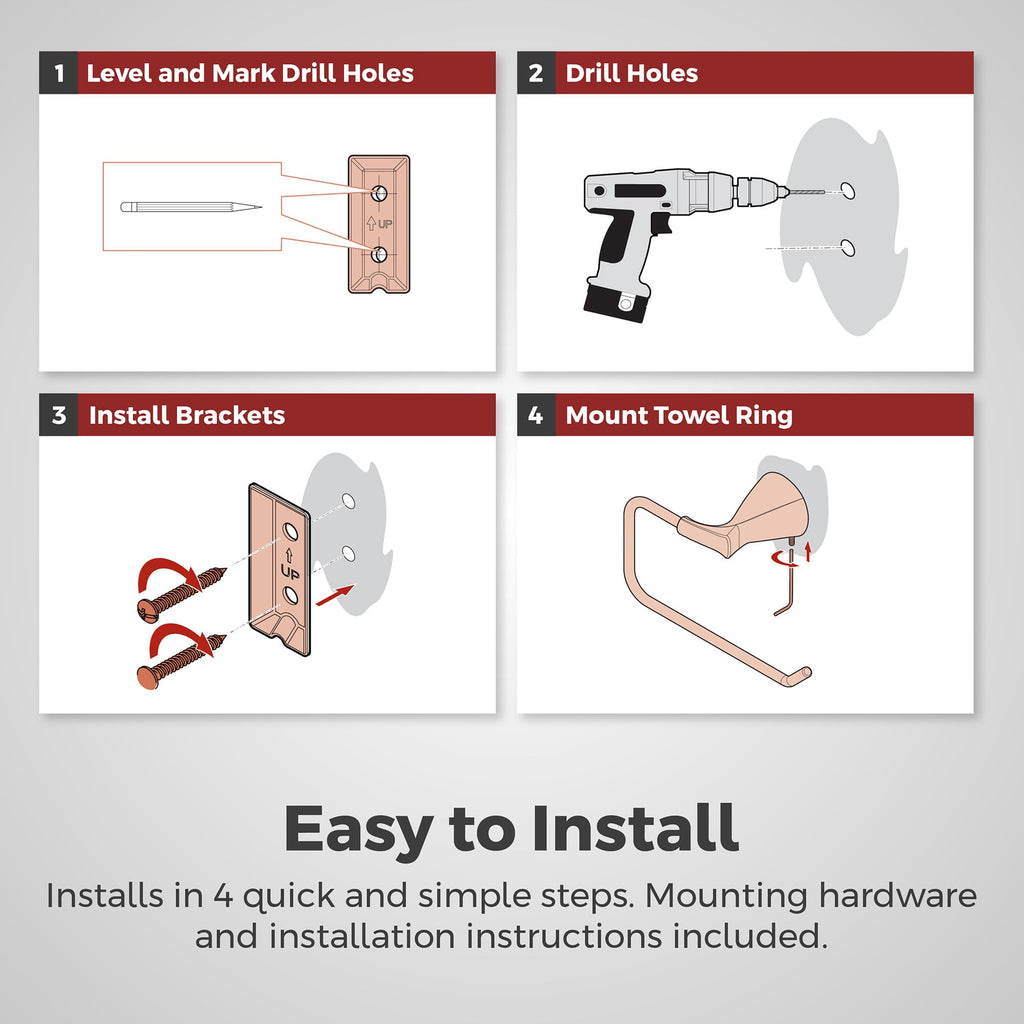 1 Level and Mark Drill Holes

UP

2 Drill Holes

3 Install Brackets

UP

4 Mount Towel Ring

Easy to Install

Installs in 4 quick and simple steps. Mounting hardware and installation instructions included.