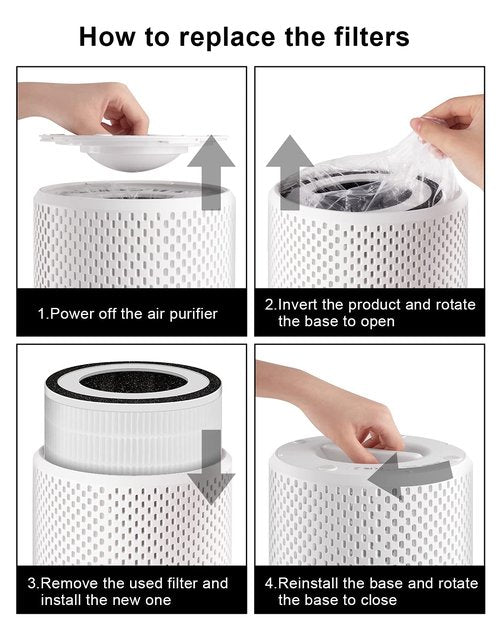 How to replace the filters

1.Power off the air purifier

2.Invert the product and rotate the base to open

3.Remove the used filter and install the new one

4.Reinstall the base and rotate the base to close