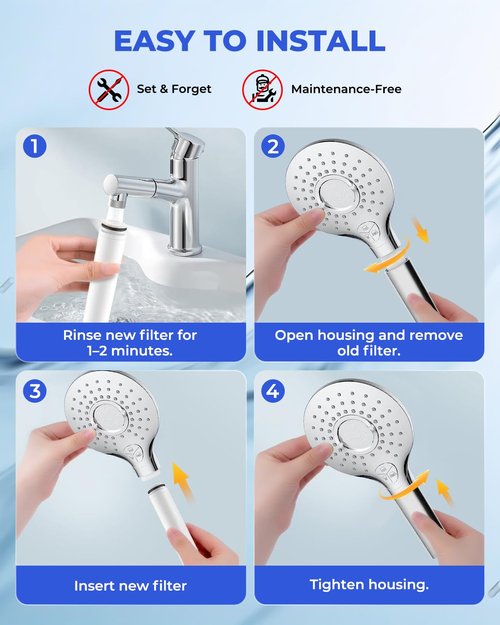 EASY TO INSTALL

Set & Forget

Maintenance-Free

1

Rinse new filter for 1–2 minutes.

2

Open housing and remove old filter.

3

Insert new filter

4

Tighten housing.