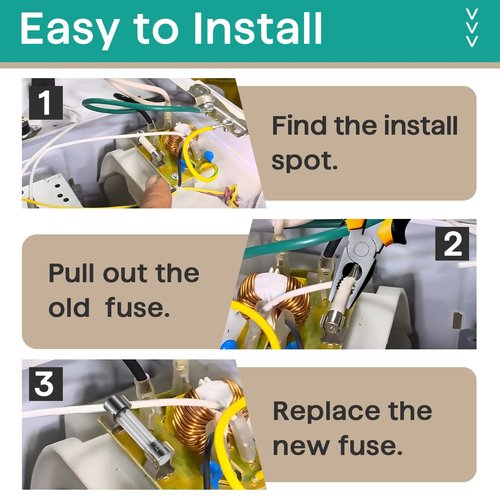 Easy to Install

1

Find the install spot.

Pull out the old fuse.

2

3

Replace the new fuse.