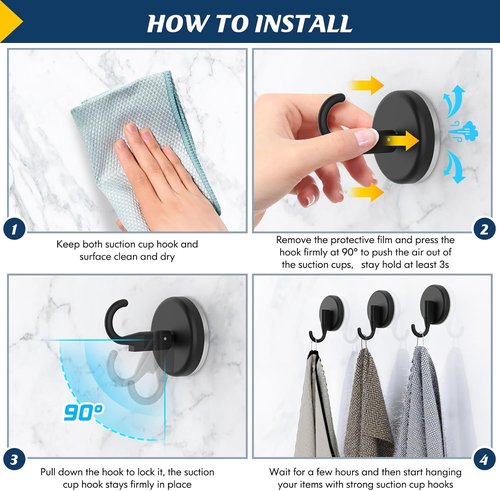 HOW TO INSTALL

1

Keep both suction cup hook and surface clean and dry

2

Remove the protective film and press the hook firmly at 90° to push the air out of the suction cups,   stay hold at least 3s

90°

3

Pull down the hook to lock it, the suction cup hook stays firmly in place

4

Wait for a few hours and then start hanging your items with strong suction cup hooks