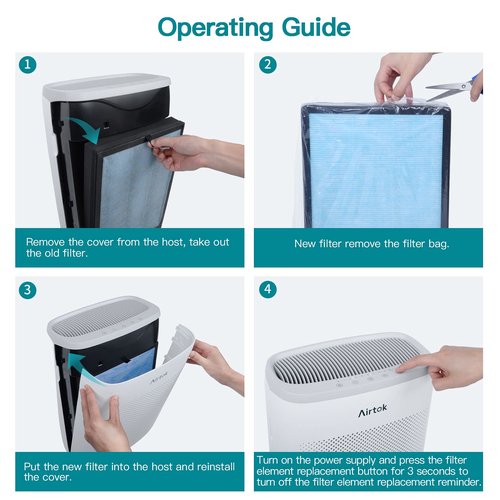 Operating Guide

1

Remove the cover from the host, take out the old filter.

2

New filter remove the filter bag.

3

Airtok

Put the new filter into the host and reinstall the cover.

4

Airtok

Turn on the power supply and press the filter element replacement button for 3 seconds to turn off the filter element replacement reminder.