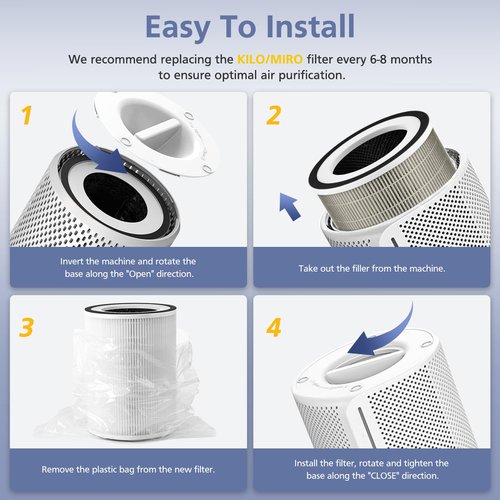 Easy To Install

We recommend replacing the KILO/MIRO filter every 6-8 months to ensure optimal air purification.

1

Invert the machine and rotate the base along the "Open" direction.

2

Take out the filler from the machine.

3

Remove the plastic bag from the new filter.

4

Install the filter, rotate and tighten the base along the "CLOSE" direction.