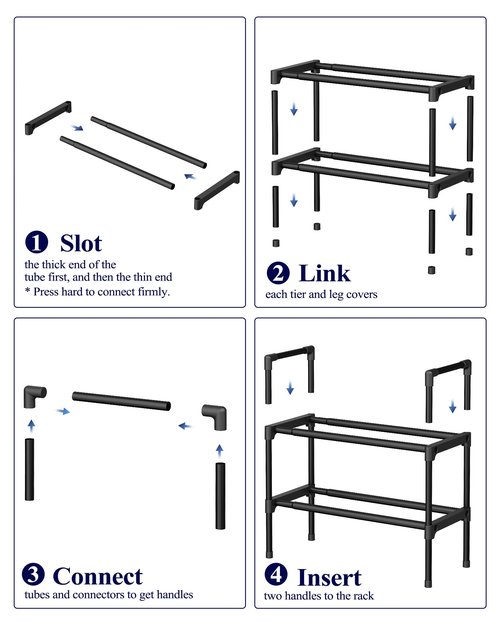 1 Slot
the thick end of the tube first, and then the thin end
* Press hard to connect firmly.

2 Link
each tier and leg covers

3 Connect
tubes and connectors to get handles

4 Insert
two handles to the rack