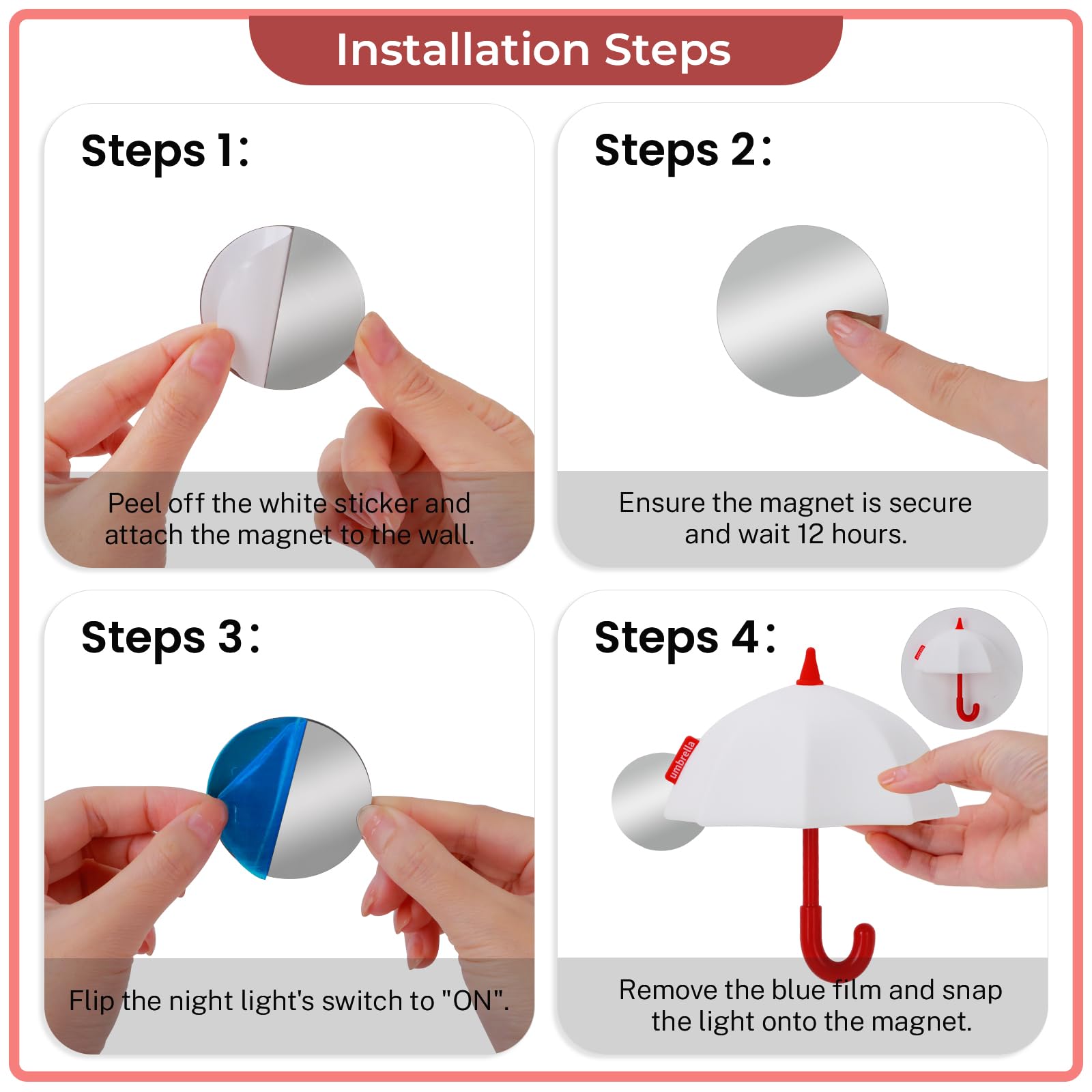 Installation Steps

Steps 1:

Peel off the white sticker and attach the magnet to the wall.

Steps 2:

Ensure the magnet is secure and wait 12 hours.

Steps 3:

Flip the night light's switch to "ON".

Steps 4:

umbrella

Remove the blue film and snap the light onto the magnet.