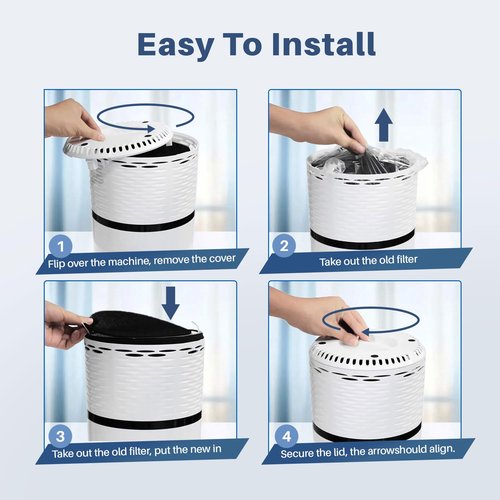 Easy To Install

1
Flip over the machine, remove the cover

2
Take out the old filter

3
Take out the old filter, put the new in

4
Secure the lid, the arrowshould align.