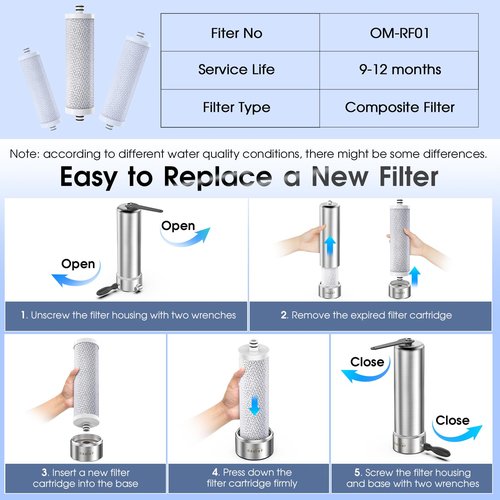 | Fiter No | OM-RF01 |
|---|---|
| Service Life | 9-12 months |
| Filter Type | Composite Filter |

Note: according to different water quality conditions, there might be some differences.

Easy to Replace a New Filter

Open

Open

1. Unscrew the filter housing with two wrenches

2. Remove the expired filter cartridge

3. Insert a new filter cartridge into the base

4. Press down the filter cartridge firmly

Close

Close

5. Screw the filter housing and base with two wrenches