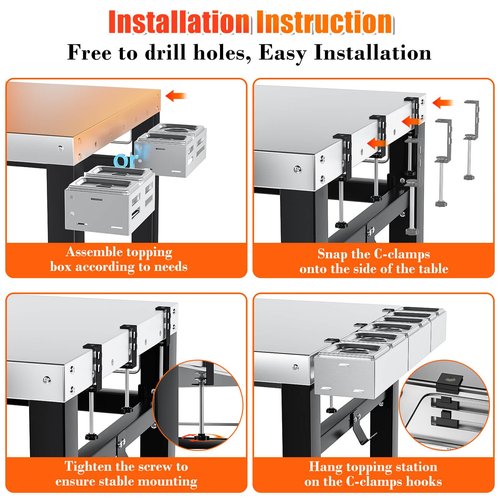 Installation Instruction
Free to drill holes, Easy Installation

or

Assemble topping box according to needs

Snap the C-clamps onto the side of the table

Tighten the screw to ensure stable mounting

Hang topping station on the C-clamps hooks