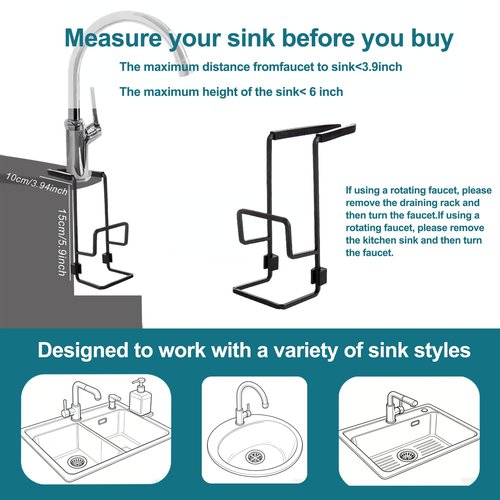 Measure your sink before you buy

The maximum distance fromfaucet to sink<3.9inch

The maximum height of the sink< 6 inch

10cm/3.94inch

15cm/5.9inch

If using a rotating faucet, please remove the draining rack and then turn the faucet.If using a rotating faucet, please remove the kitchen sink and then turn the faucet.

Designed to work with a variety of sink styles