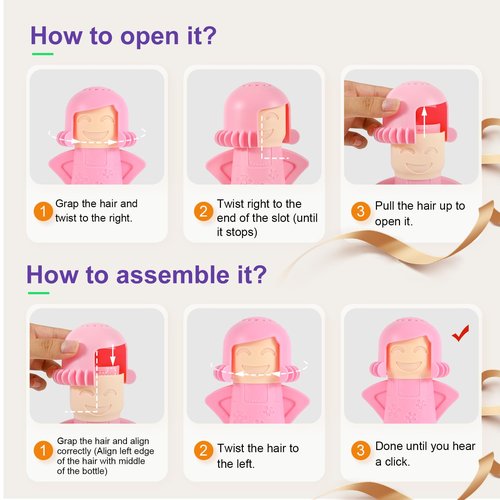 How to open it?

1 Grap the hair and twist to the right.

2 Twist right to the end of the slot (until it stops)

3 Pull the hair up to open it.

How to assemble it?

1 Grap the hair and align correctly (Align left edge of the hair with middle of the bottle)

2 Twist the hair to the left.

3 Done until you hear a click.