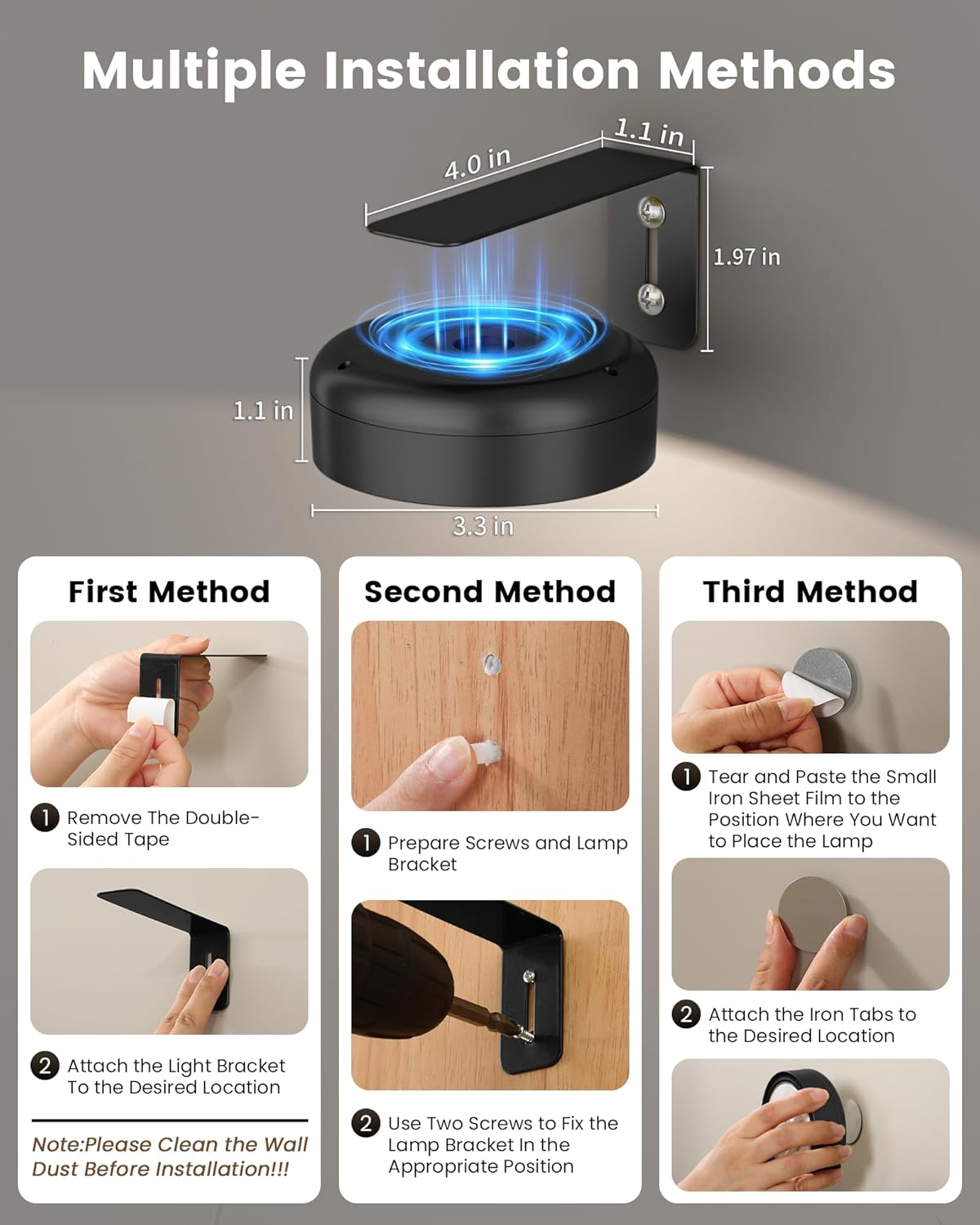 Multiple Installation Methods

4.0 in

1.1 in

1.97 in

1.1 in

3.3 in

First Method

1 Remove The Double-Sided Tape

2 Attach the Light Bracket To the Desired Location

Note:Please Clean the Wall Dust Before Installation!!!

Second Method

1 Prepare Screws and Lamp Bracket

2 Use Two Screws to Fix the Lamp Bracket In the Appropriate Position

Third Method

1 Tear and Paste the Small Iron Sheet Film to the Position Where You Want to Place the Lamp

2 Attach the Iron Tabs to the Desired Location