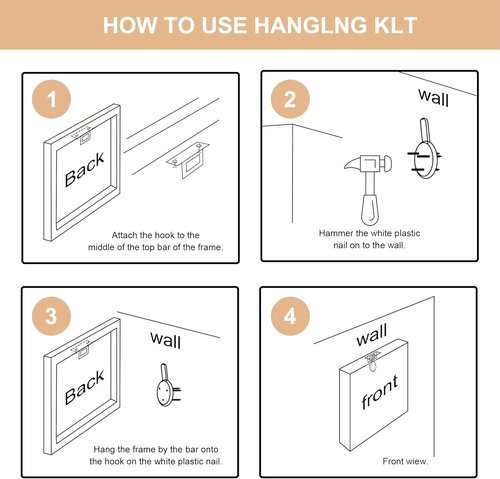 HOW TO USE HANGLNG KLT

1

Back

Attach the hook to the middle of the top bar of the frame.

2

wall

Hammer the white plastic nail on to the wall.

3

wall

Back

Hang the frame by the bar onto the hook on the white plastic nail.

4

wall

front

Front wiew.