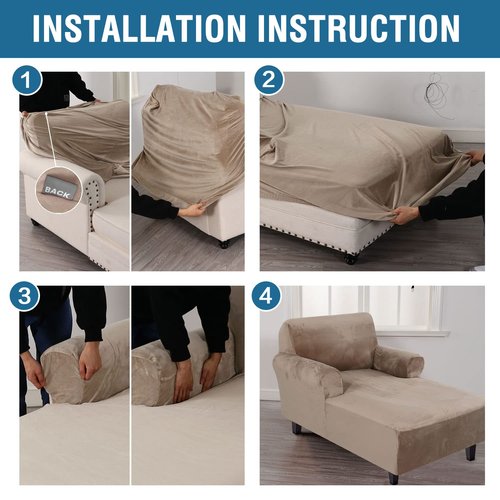 INSTALLATION INSTRUCTION

1

BACK

2

3

4