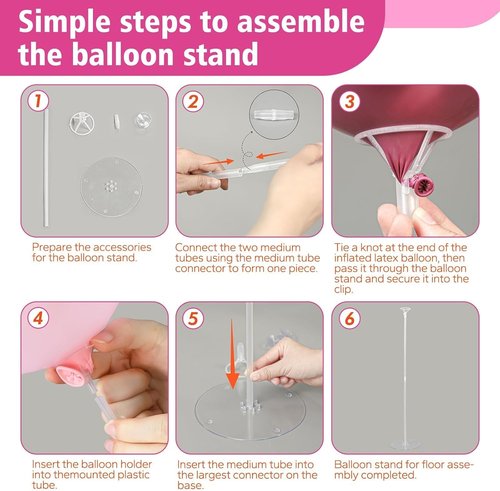 Simple steps to assemble the balloon stand

1

Prepare the accessories for the balloon stand.

2

Connect the two medium tubes using the medium tube connector to form one piece.

3

Tie a knot at the end of the inflated latex balloon, then pass it through the balloon stand and secure it into the clip.

4

Insert the balloon holder into themounted plastic tube.

5

Insert the medium tube into the largest connector on the base.

6

Balloon stand for floor assembly completed.