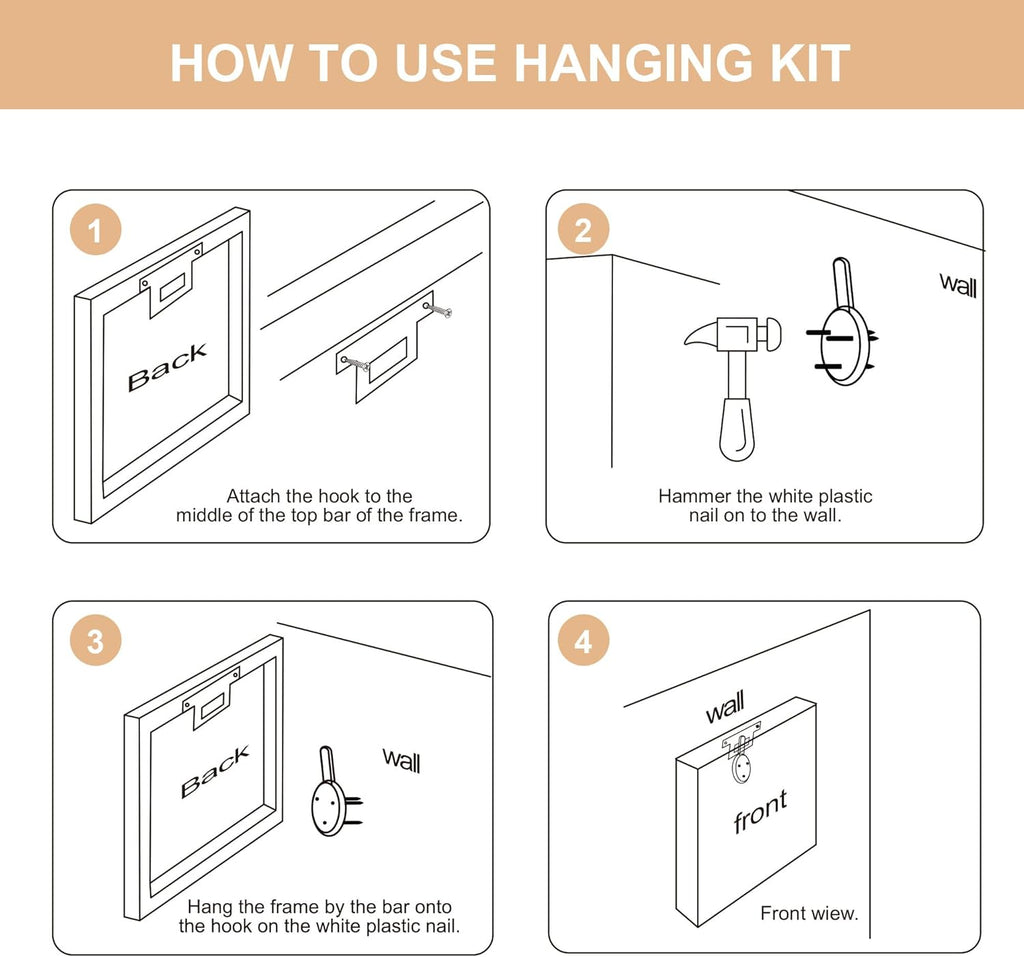 HOW TO USE HANGING KIT

1

Back

Attach the hook to the middle of the top bar of the frame.

2

wall

Hammer the white plastic nail on to the wall.

3

Back

wall

Hang the frame by the bar onto the hook on the white plastic nail.

4

wall

front

Front wiew.