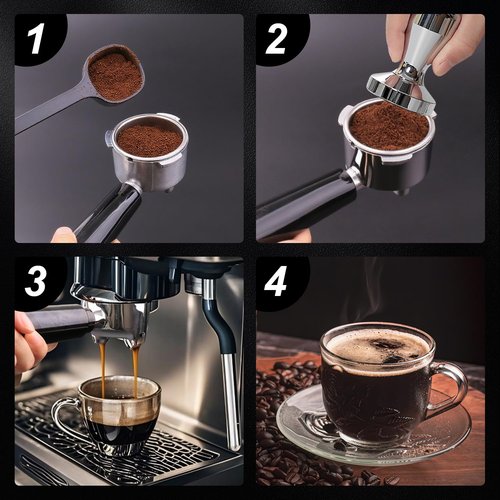 1

2

3

4